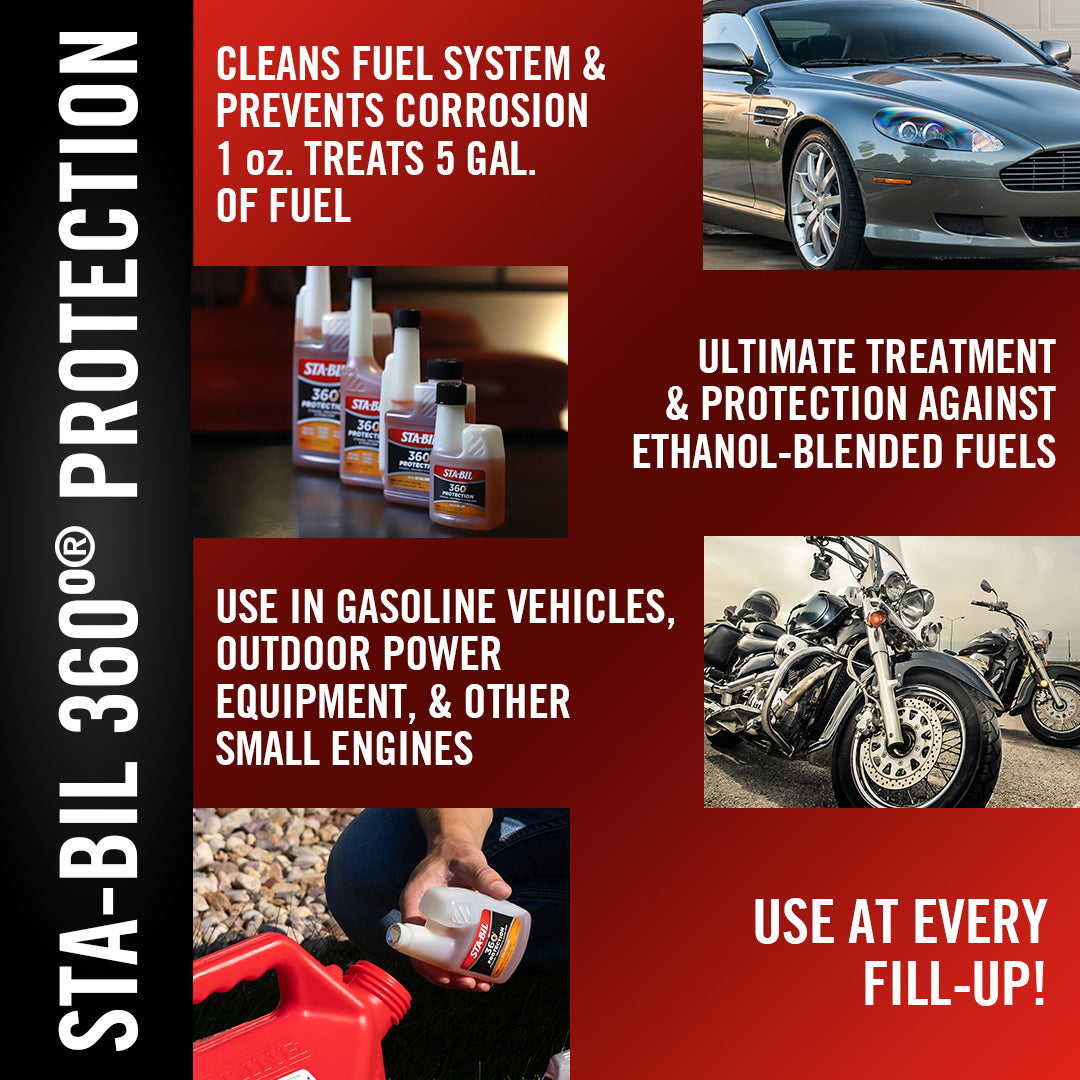 STA-BIL 360°® PROTECTION

CLEANS FUEL SYSTEM & PREVENTS CORROSION 1 oz. TREATS 5 GAL. OF FUEL

STA-BIL 360 PROTECTION

STA-BIL 360

STA-BIL 360

STA-BIL 360 PROTECTION

ULTIMATE TREATMENT & PROTECTION AGAINST ETHANOL-BLENDED FUELS

USE IN GASOLINE VEHICLES, OUTDOOR POWER EQUIPMENT, & OTHER SMALL ENGINES

STA-BIL 360 PROTECTION

USE AT EVERY FILL-UP!